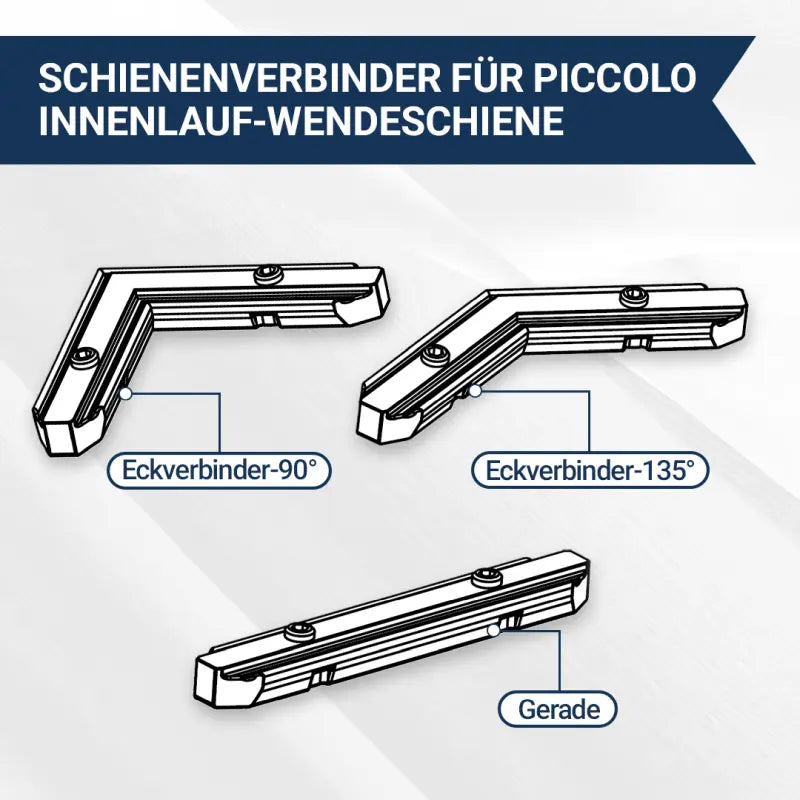 SCHIENENVERBINDER FÜR PICCOLO INNENLAUF-WENDESCHIENE

Eckverbinder-90°

Eckverbinder-135°

Gerade