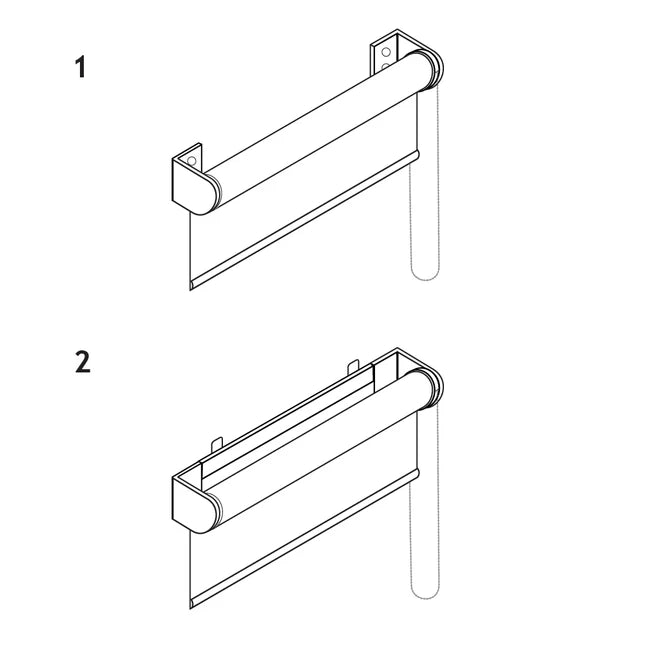 1

2