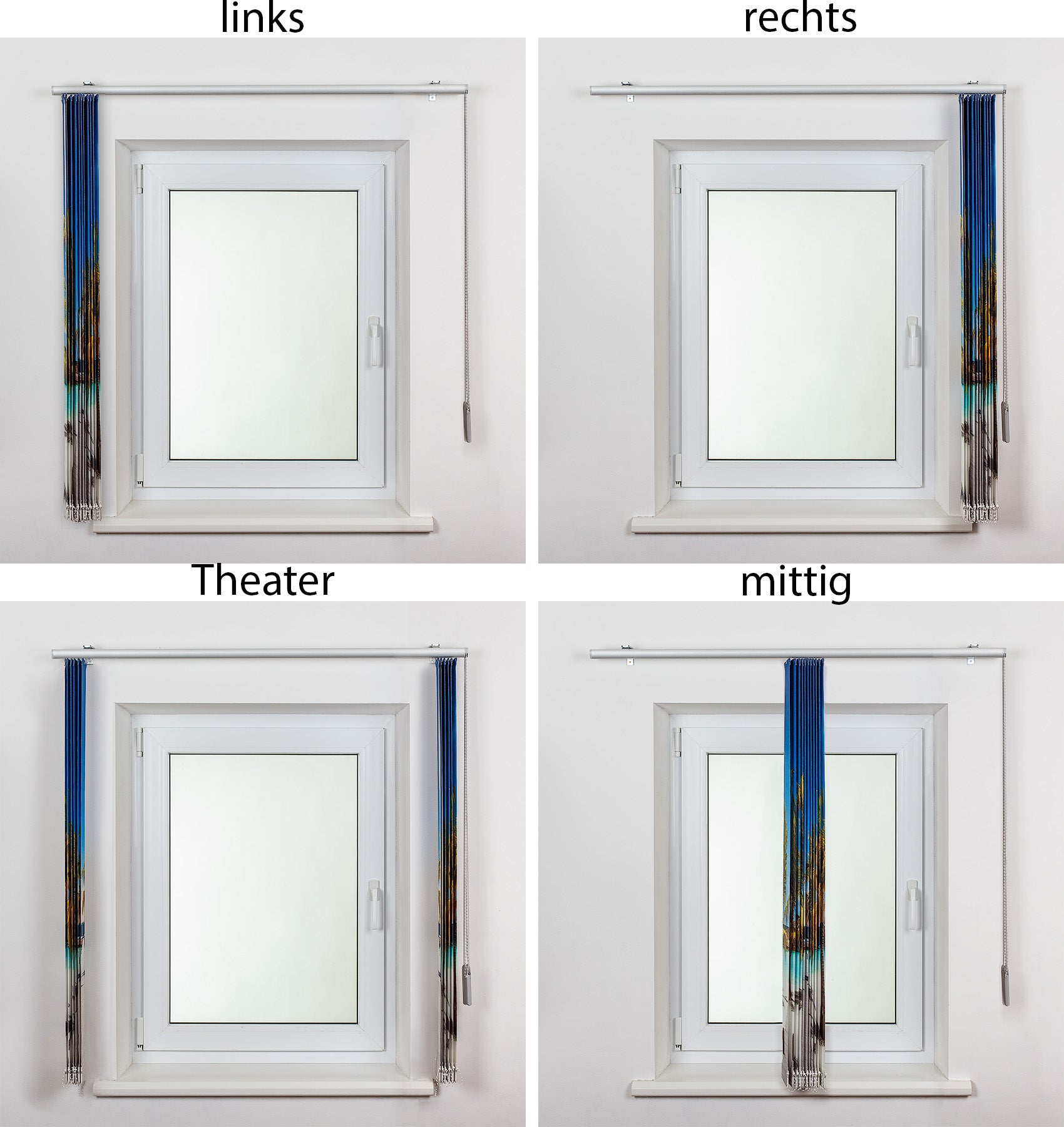 links

rechts

Theater

mittig