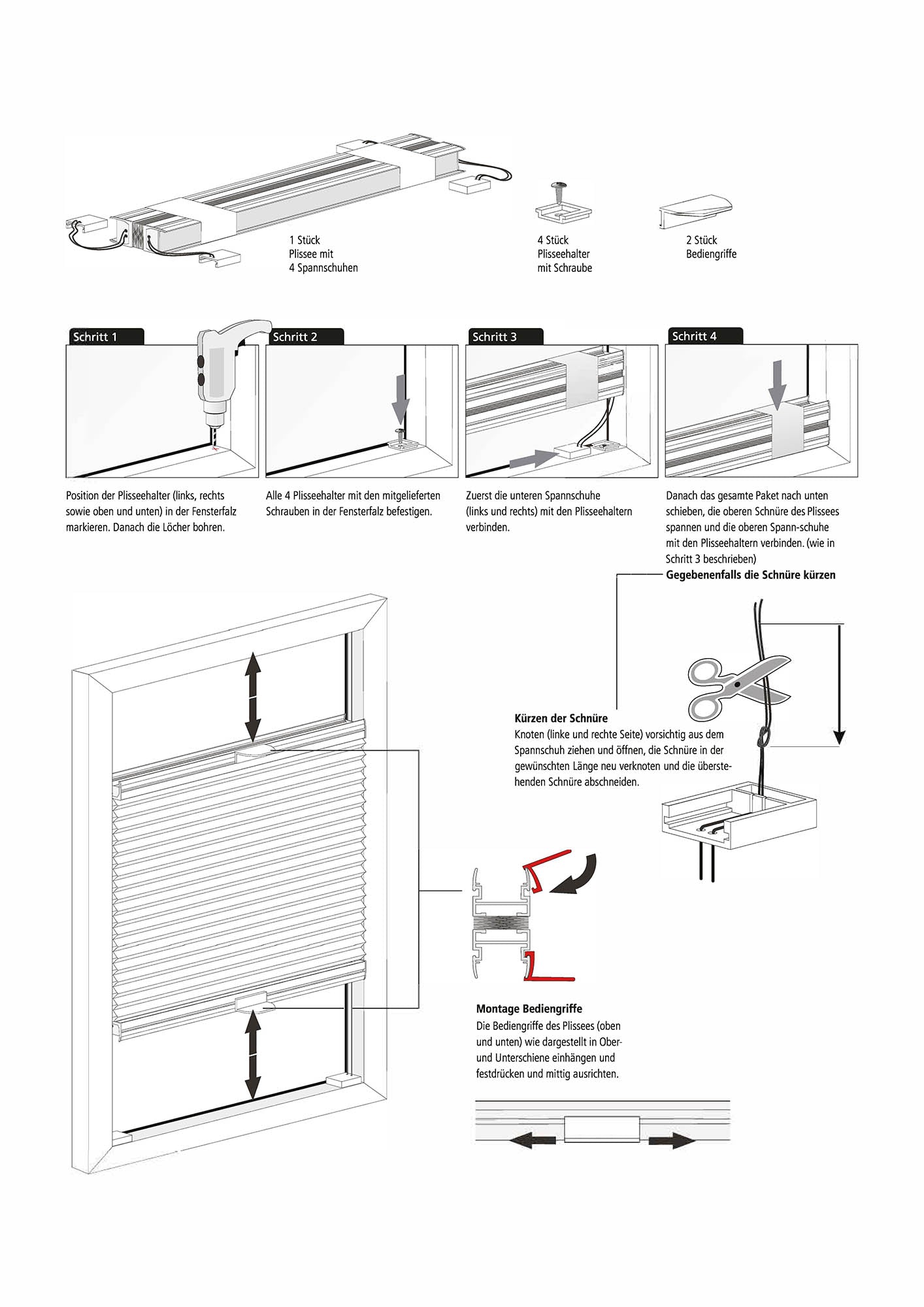 1 Stück
Plissee mit
4 Spannschuhen

4 Stück
Plisseehalter
mit Schraube

2 Stück
Bediengriffe

Schritt 1

Position der Plisseehalter (links, rechts sowie oben und unten) in der Fensterfalz markieren. Danach die Löcher bohren.

Schritt 2

Alle 4 Plisseehalter mit den mitgelieferten Schrauben in der Fensterfalz befestigen.

Schritt 3

Zuerst die unteren Spannschuhe (links und rechts) mit den Plisseehaltern verbinden.

Schritt 4

Danach das gesamte Paket nach unten schieben, die oberen Schnüre des Plissees spannen und die oberen Spann-schuhe mit den Plisseehaltern verbinden. (wie in Schritt 3 beschrieben)

Gegebenenfalls die Schnüre kürzen

Kürzen der Schnüre
Knoten (linke und rechte Seite) vorsichtig aus dem Spannschuh ziehen und öffnen, die Schnüre in der gewünschten Länge neu verknoten und die überstehenden Schnüre abschneiden.

Montage Bediengriffe
Die Bediengriffe des Plissees (oben und unten) wie dargestellt in Ober- und Unterschiene einhängen und festdrücken und mittig ausrichten.