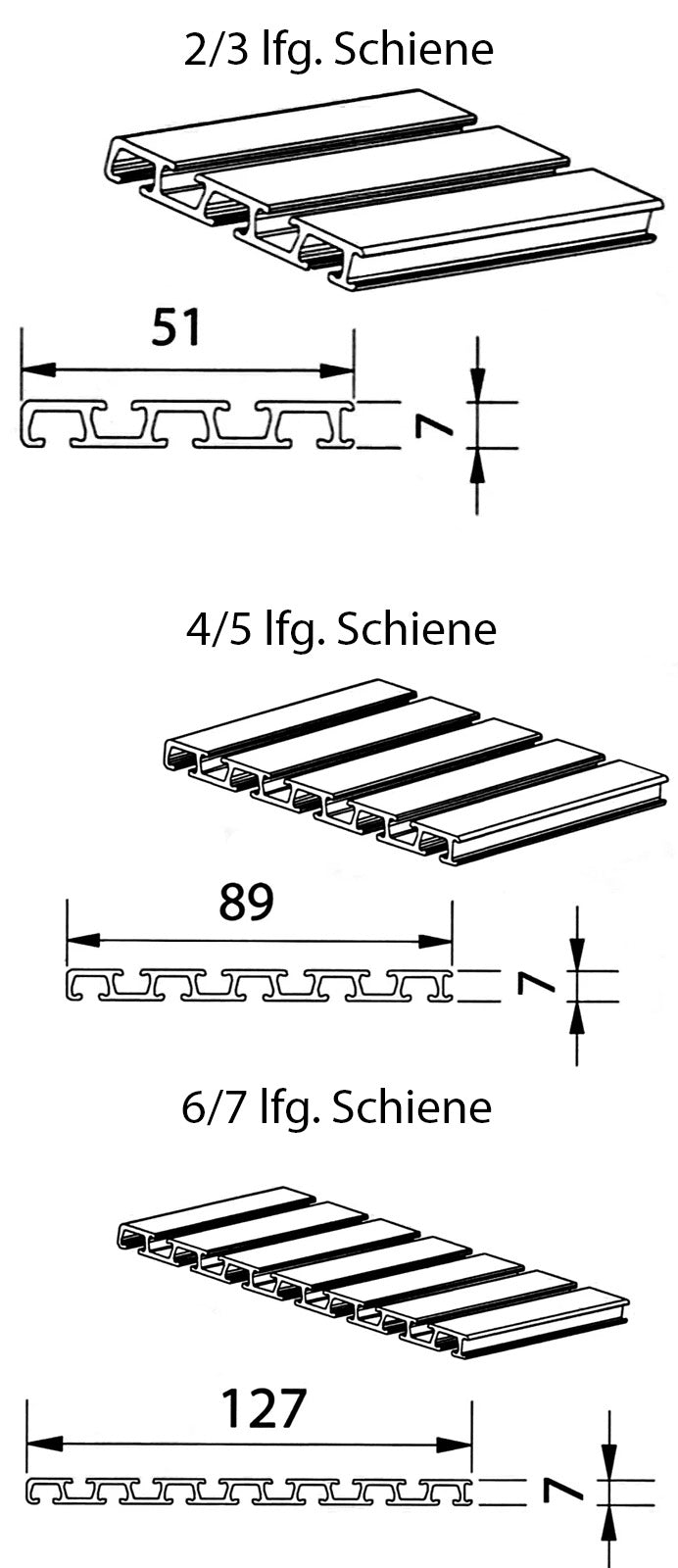 2/3 lfg. Schiene

51

7

4/5 lfg. Schiene

89

7

6/7 lfg. Schiene

127

7