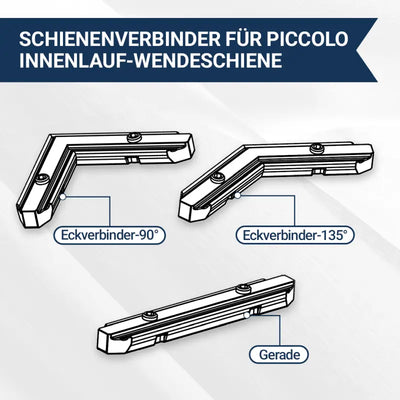 SCHIENENVERBINDER FÜR PICCOLO INNENLAUF-WENDESCHIENE

Eckverbinder-90°

Eckverbinder-135°

Gerade